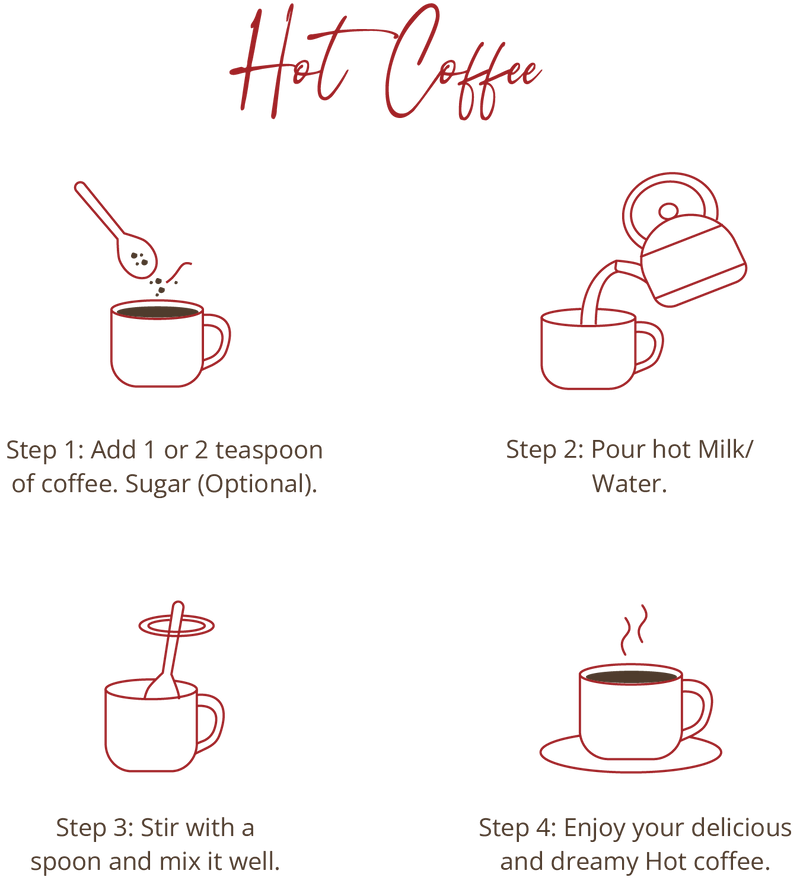 Hot Coffee

Step 1: Add 1 or 2 teaspoon of coffee. Sugar (Optional).

Step 2: Pour hot Milk/ Water.

Step 3: Stir with a spoon and mix it well.

Step 4: Enjoy your delicious and dreamy Hot coffee.